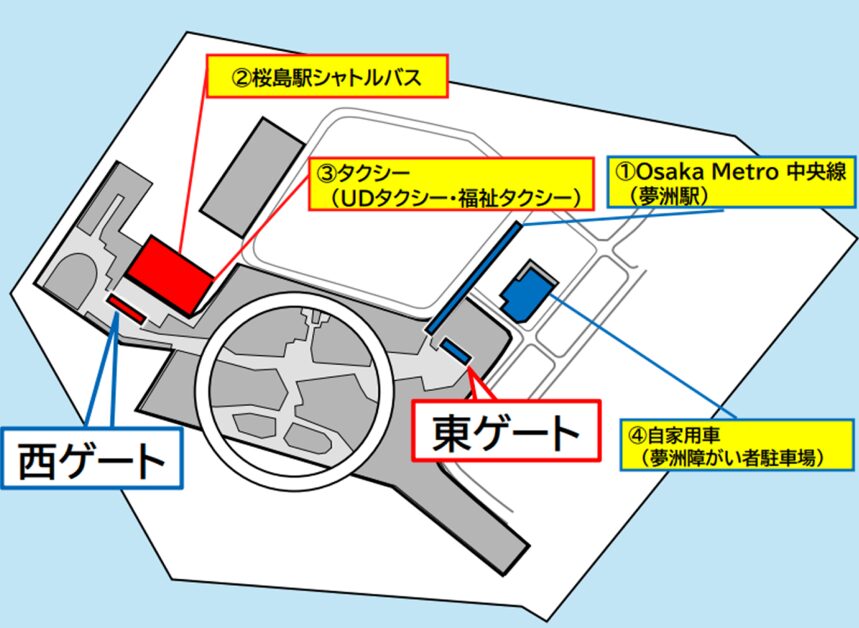 ②桜島駅シャトルバス

③タクシー
（UDタクシー・福祉タクシー）

①Osaka Metro 中央線
（夢洲駅）

西ゲート

東ゲート

④自家用車
（夢洲障がい者駐車場）